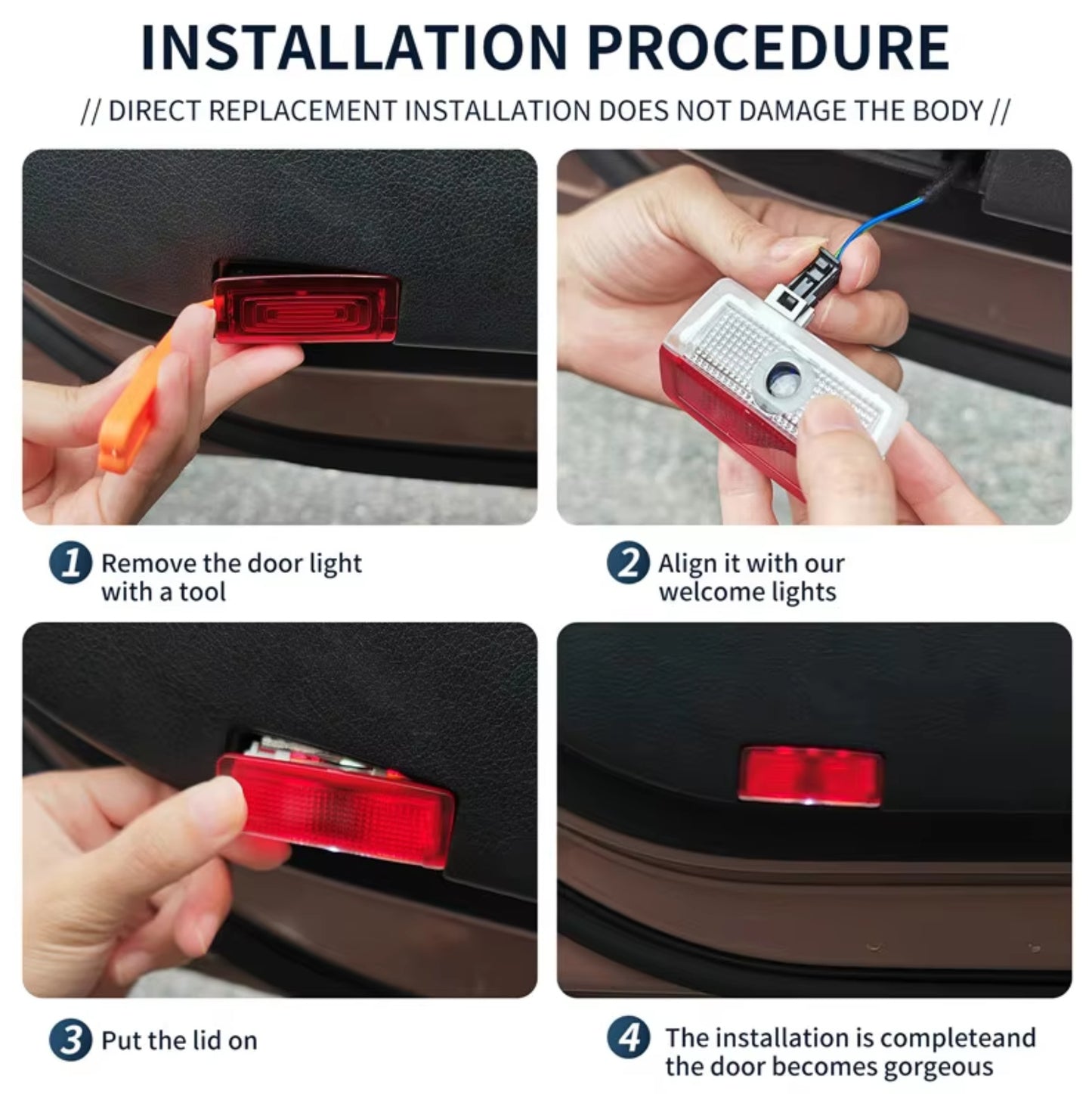 INSTALLATION PROCEDURE

// DIRECT REPLACEMENT INSTALLATION DOES NOT DAMAGE THE BODY //

1 Remove the door light with a tool

2 Align it with our welcome lights

3 Put the lid on

4 The installation is completeand the door becomes gorgeous