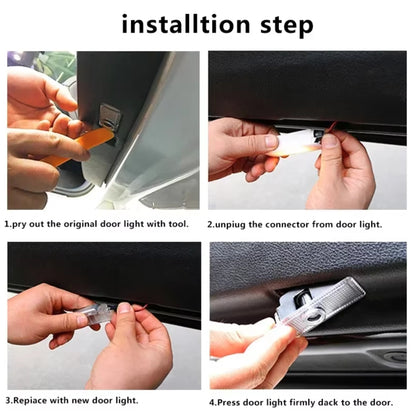 installtion step

1.pry out the original door light with tool.

2.unpiug the connector from door light.

3.Repiace with new door light.

4.Press door light firmly dack to the door.