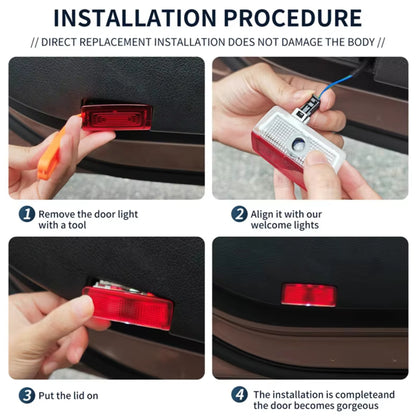 INSTALLATION PROCEDURE

// DIRECT REPLACEMENT INSTALLATION DOES NOT DAMAGE THE BODY //

1 Remove the door light with a tool

2 Align it with our welcome lights

3 Put the lid on

4 The installation is completeand the door becomes gorgeous