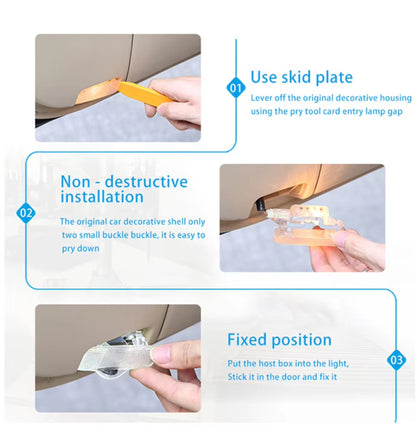 01

Use skid plate

Lever off the original decorative housing using the pry tool card entry lamp gap

02

Non - destructive installation

The original car decorative shell only two small buckle buckle, it is easy to pry down

Fixed position

Put the host box into the light, Stick it in the door and fix it

03